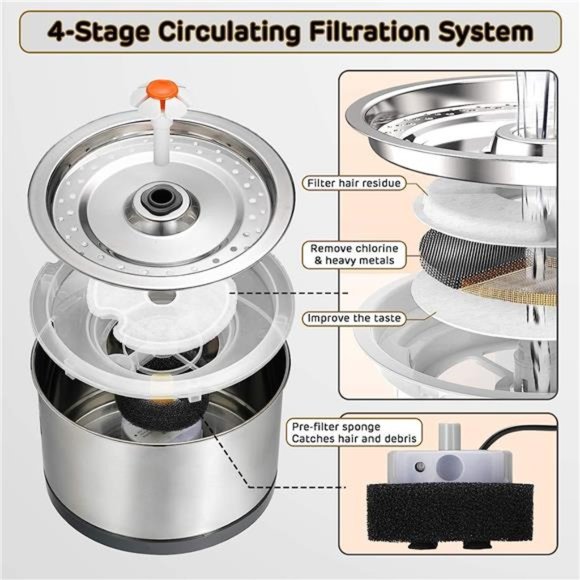 4-Stage Circulating Filtration System

Filter hair residue

Remove chlorine & heavy metals

Improve the taste

Pre-filter sponge
Catches hair and debris